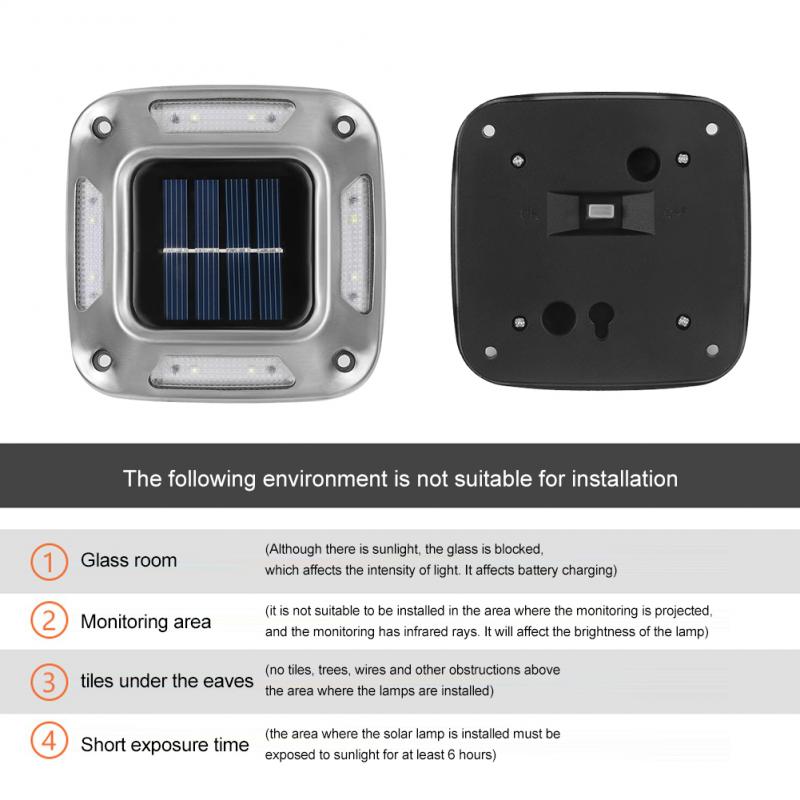 The following environment is not suitable for installation

1 Glass room
(Although there is sunlight, the glass is blocked, which affects the intensity of light. It affects battery charging)

2 Monitoring area
(it is not suitable to be installed in the area where the monitoring is projected, and the monitoring has infrared rays. It will affect the brightness of the lamp)

3 tiles under the eaves
(no tiles, trees, wires and other obstructions above the area where the lamps are installed)

4 Short exposure time
(the area where the solar lamp is installed must be exposed to sunlight for at least 6 hours)