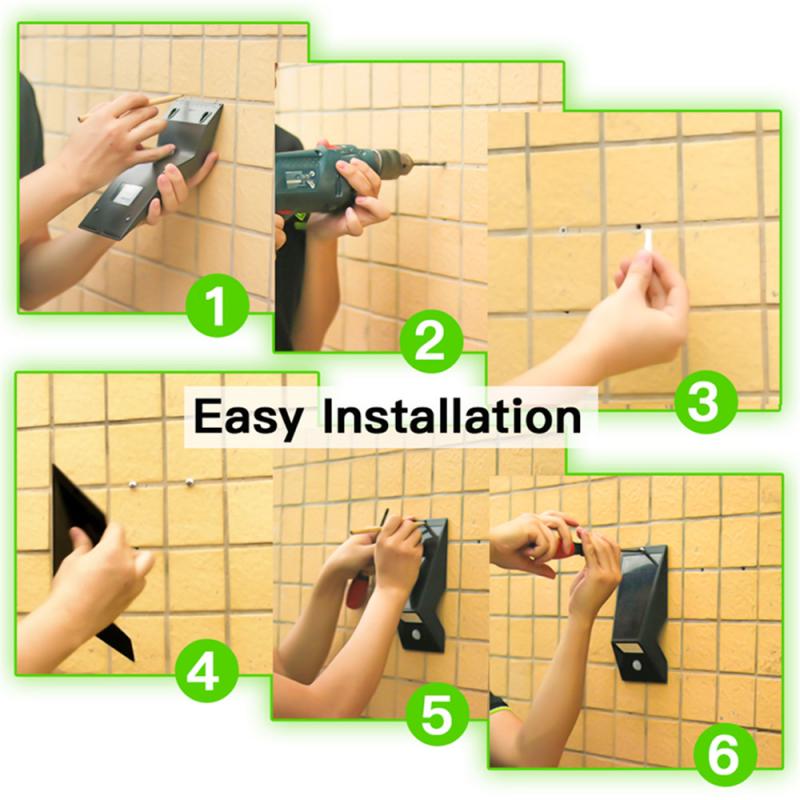 1
2
3
Easy Installation
4
5
6