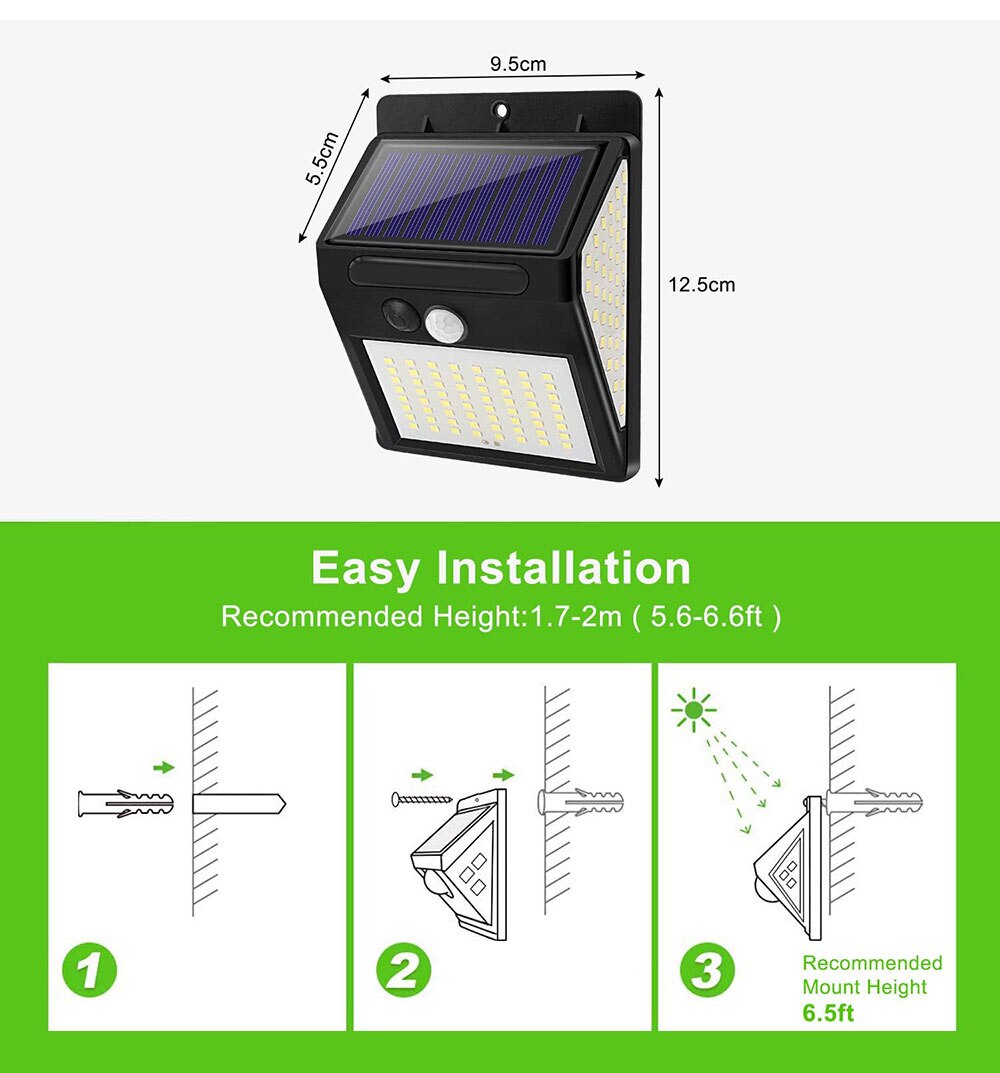 9.5cm

5.5cm

12.5cm

Easy Installation

Recommended Height:1.7-2m ( 5.6-6.6ft )

1

2

3

Recommended Mount Height 6.5ft